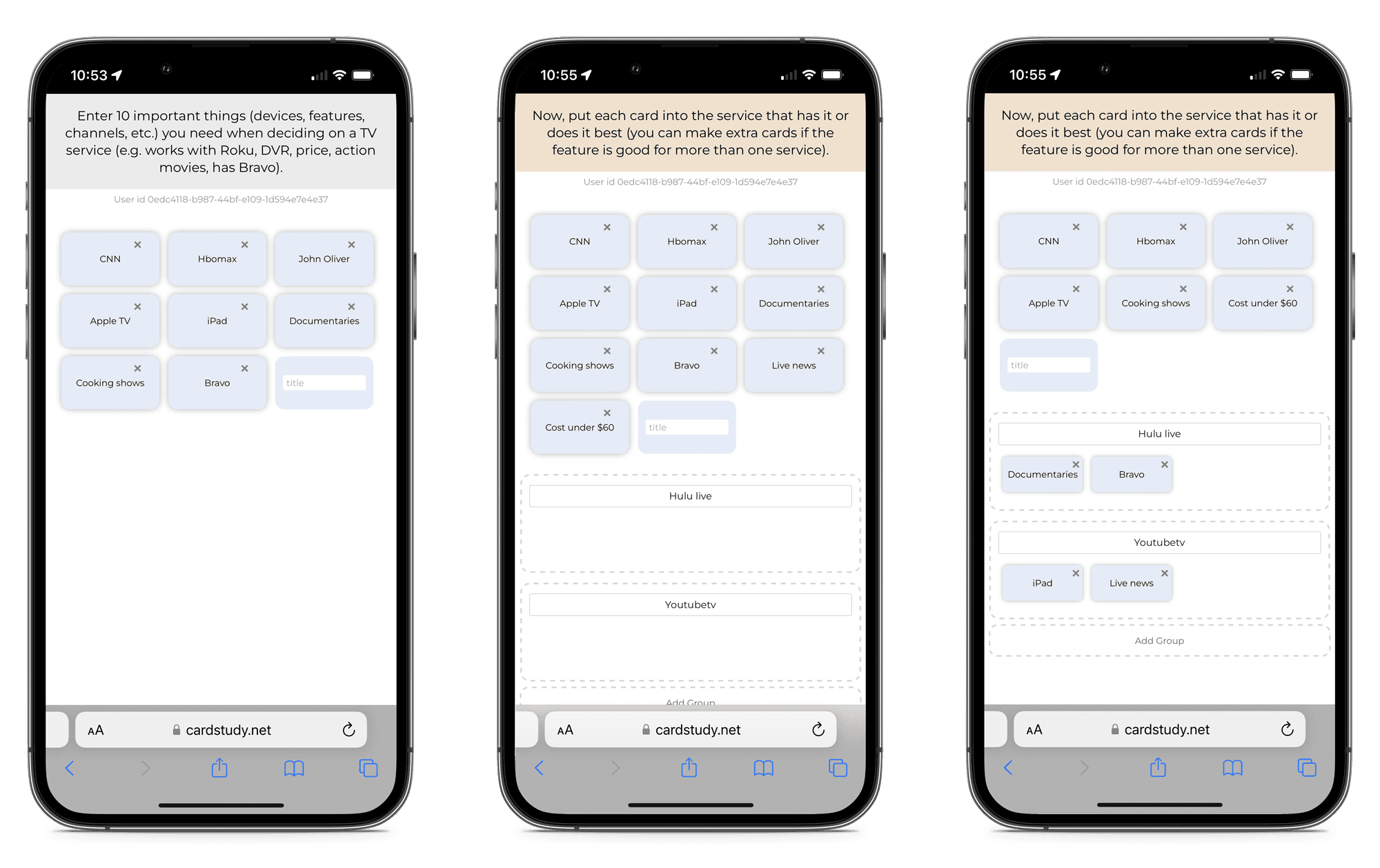 10:53

Enter 10 important things (devices, features, channels, etc.) you need when deciding on a TV service (e.g. works with Roku, DVR, price, action movies, has Bravo).

User id 0edc4118-b987-44bf-e109-1d594e7e4e37

CNN
Hbomax
John Oliver
Apple TV
iPad
Documentaries
Cooking shows
Bravo
title

AA cardstudy.net

10:55

Now, put each card into the service that has it or does it best (you can make extra cards if the feature is good for more than one service).

User id 0edc4118-b987-44bf-e109-1d594e7e4e37

CNN
Hbomax
John Oliver
Apple TV
iPad
Documentaries
Cooking shows
Bravo
Live news
Cost under $60
title

Hulu live

Youtubetv

Add Group

AA cardstudy.net

10:55

Now, put each card into the service that has it or does it best (you can make extra cards if the feature is good for more than one service).

User id 0edc4118-b987-44bf-e109-1d594e7e4e37

CNN
Hbomax
John Oliver
Apple TV
Cooking shows
Cost under $60
title

Hulu live
Documentaries
Bravo

Youtubetv
iPad
Live news

Add Group

AA cardstudy.net